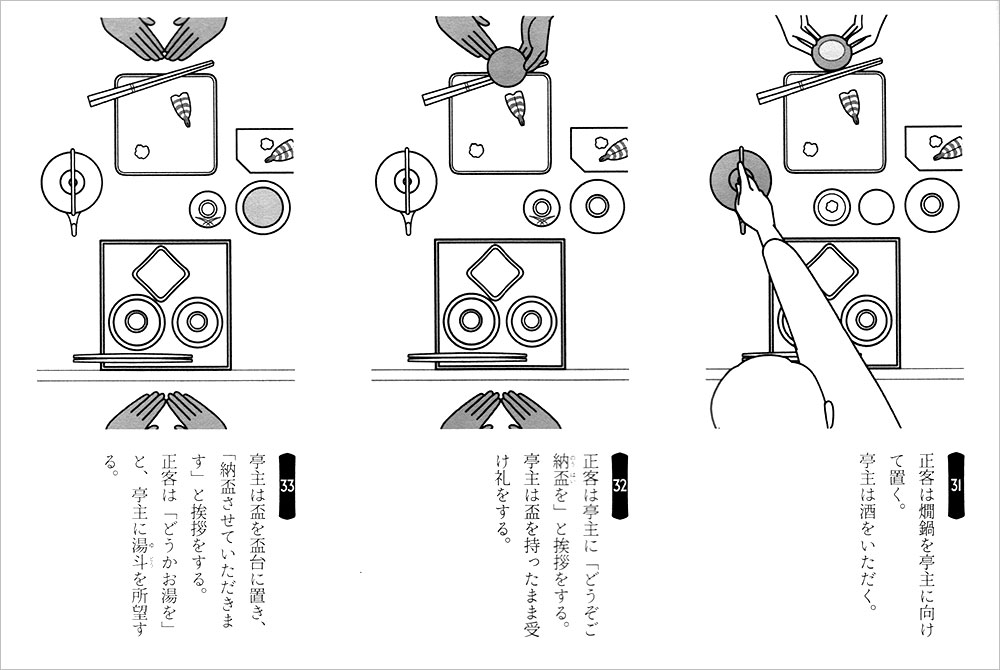 31
正客は燗鍋を亭主に向けて置く。
亭主は酒をいただく。

32
正客は亭主に「どうぞご納盃を」と挨拶をする。
亭主は盃を持ったまま受け礼をする。

33
亭主は盃を盃台に置き、「納盃させていただきます」と挨拶をする。
正客は「どうかお湯を」と、亭主に湯斗を所望する。