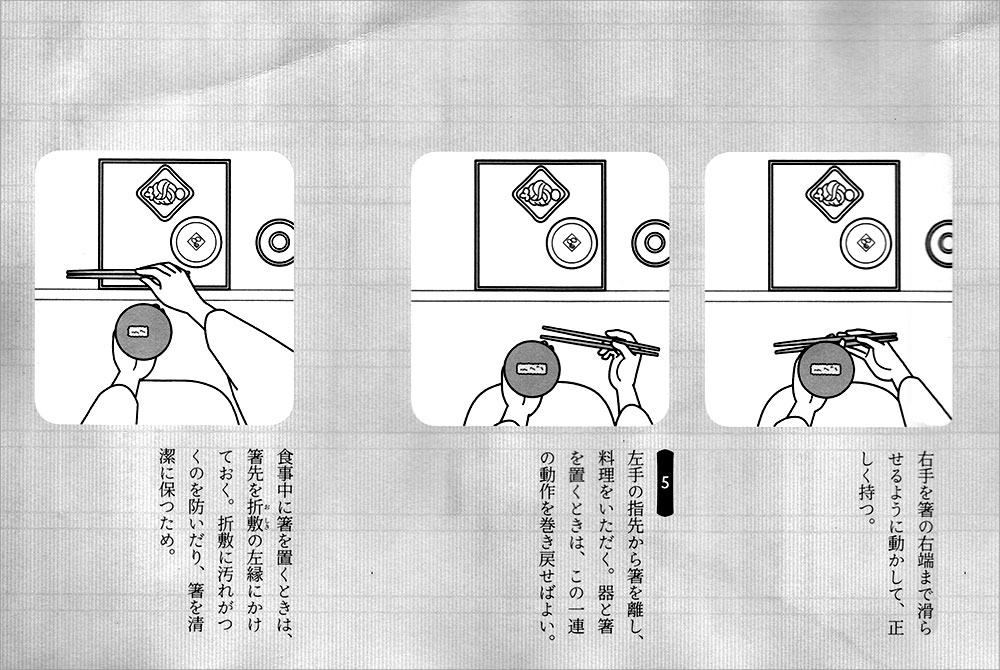 右手を箸の右端まで滑らせるように動かして、正しく持つ。

5

左手の指先から箸を離し、料理をいただく。器と箸を置くときは、この一連の動作を巻き戻せばよい。

食事中に箸を置くときは、箸先を折敷の左縁にかけておく。折敷に汚れがつくのを防いだり、箸を清潔に保つため。